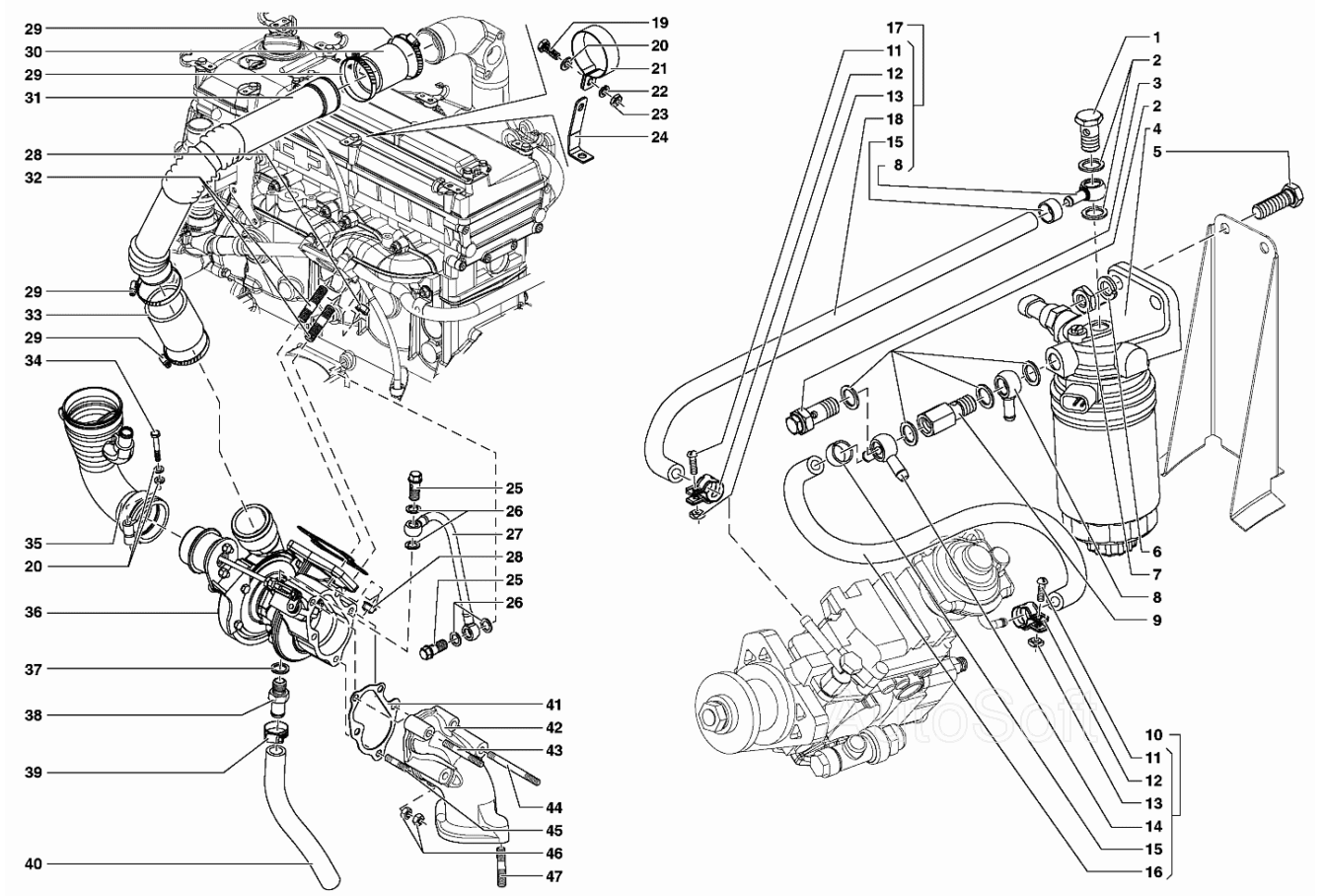 29
30
29
31
28
32
29
33
29
34
35
20
36
37
38
39
40
19
20
21
22
23
24
25
26
27
28
25
26
41
42
43
44
45
46
47
17
11
12
13
18
15
8
1
2
3
2
4
5
6
7
8
9
10
11
12
13
14
15
16
AutoSoft